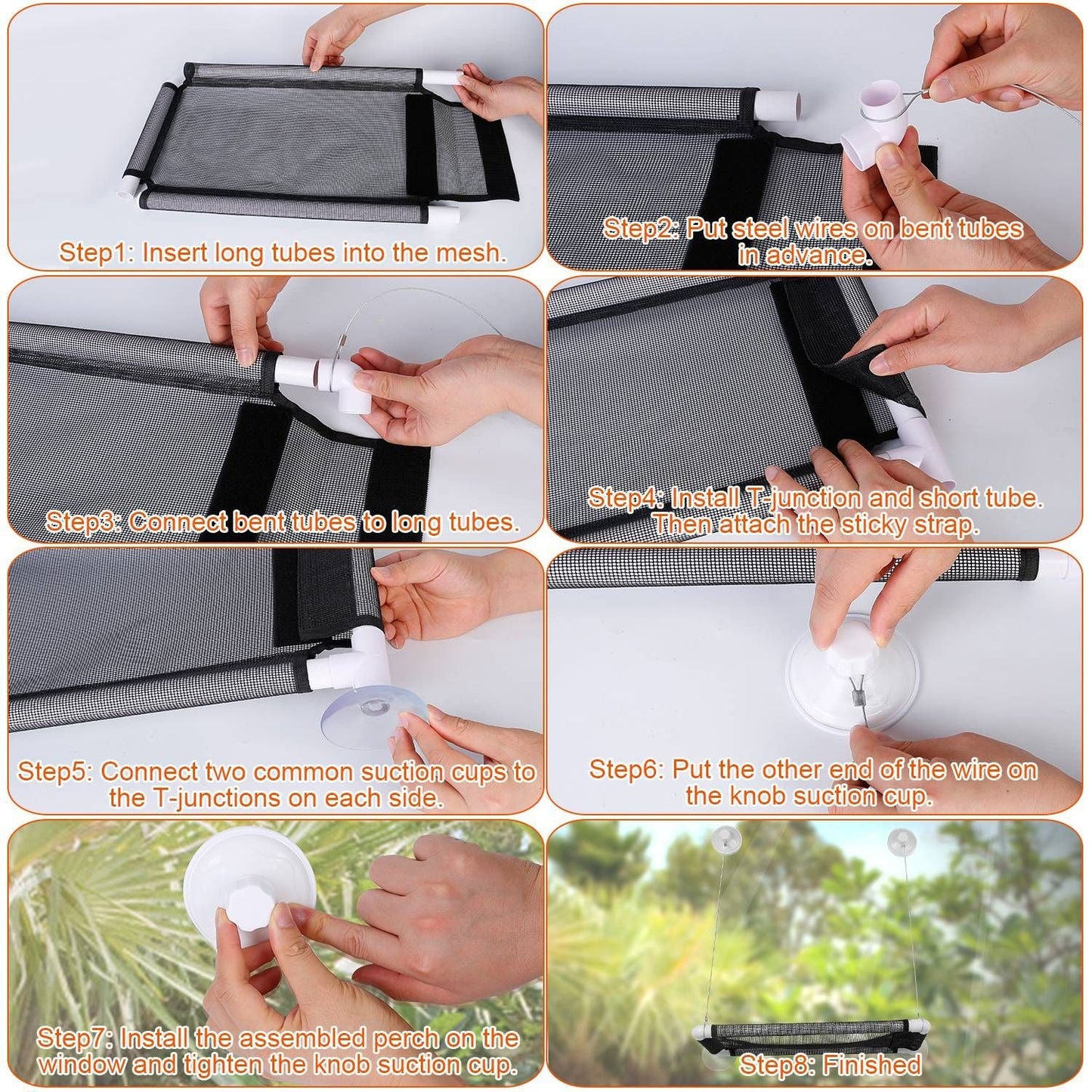 Step1: Insert long tubes into the mesh.

Step2: Put steel wires on bent tubes in advance.

Step3: Connect bent tubes to long tubes.

Step4: Install T-junction and short tube. Then attach the sticky strap.

Step5: Connect two common suction cups to the T-junctions on each side.

Step6: Put the other end of the wire on the knob suction cup.

Step7: Install the assembled perch on the window and tighten the knob suction cup.

Step8: Finished