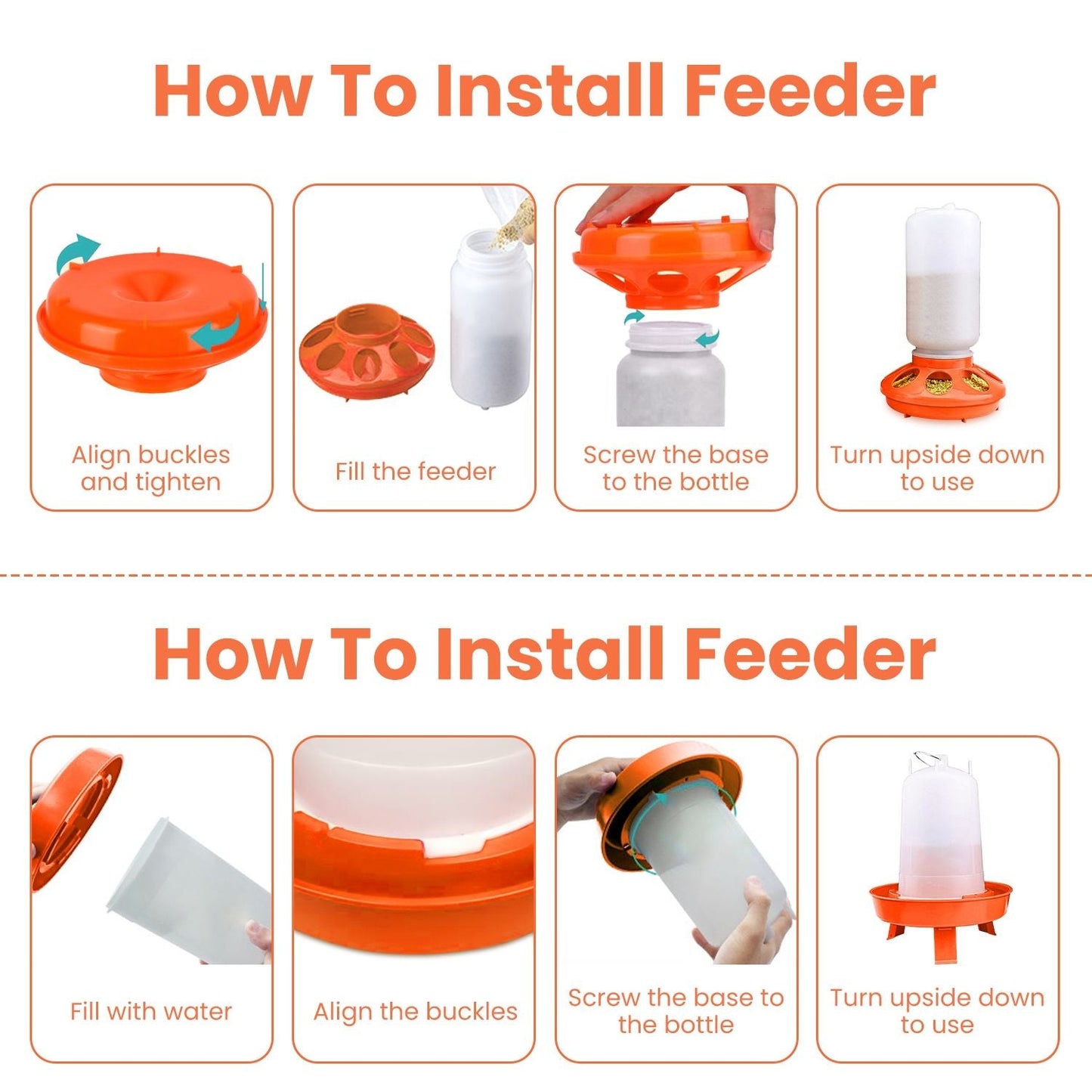 How To Install Feeder

Align buckles and tighten

Fill the feeder

Screw the base to the bottle

Turn upside down to use

How To Install Feeder

Fill with water

Align the buckles

Screw the base to the bottle

Turn upside down to use