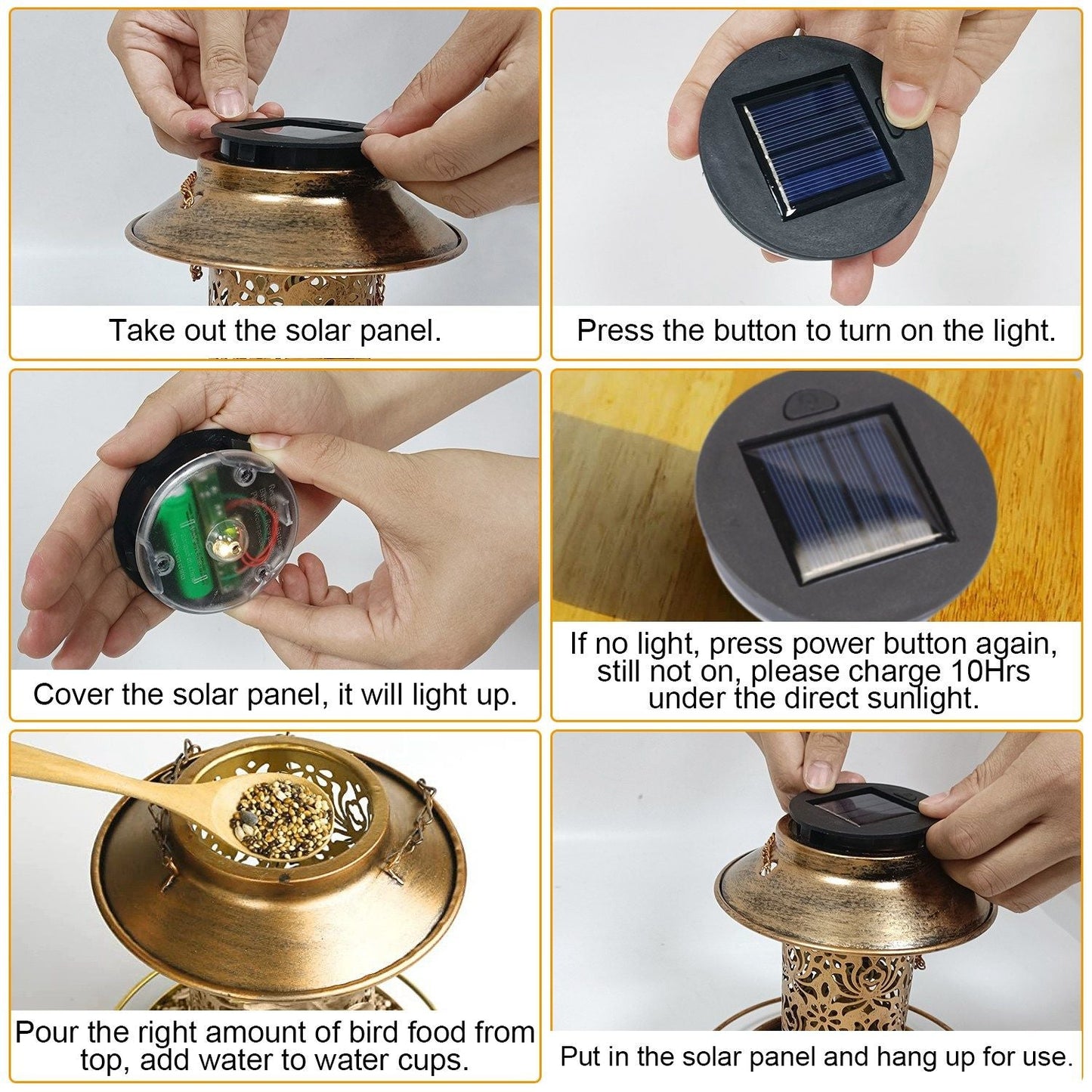 Take out the solar panel.

Press the button to turn on the light.

Cover the solar panel, it will light up.

If no light, press power button again, still not on, please charge 10Hrs under the direct sunlight.

Pour the right amount of bird food from top, add water to water cups.

Put in the solar panel and hang up for use.