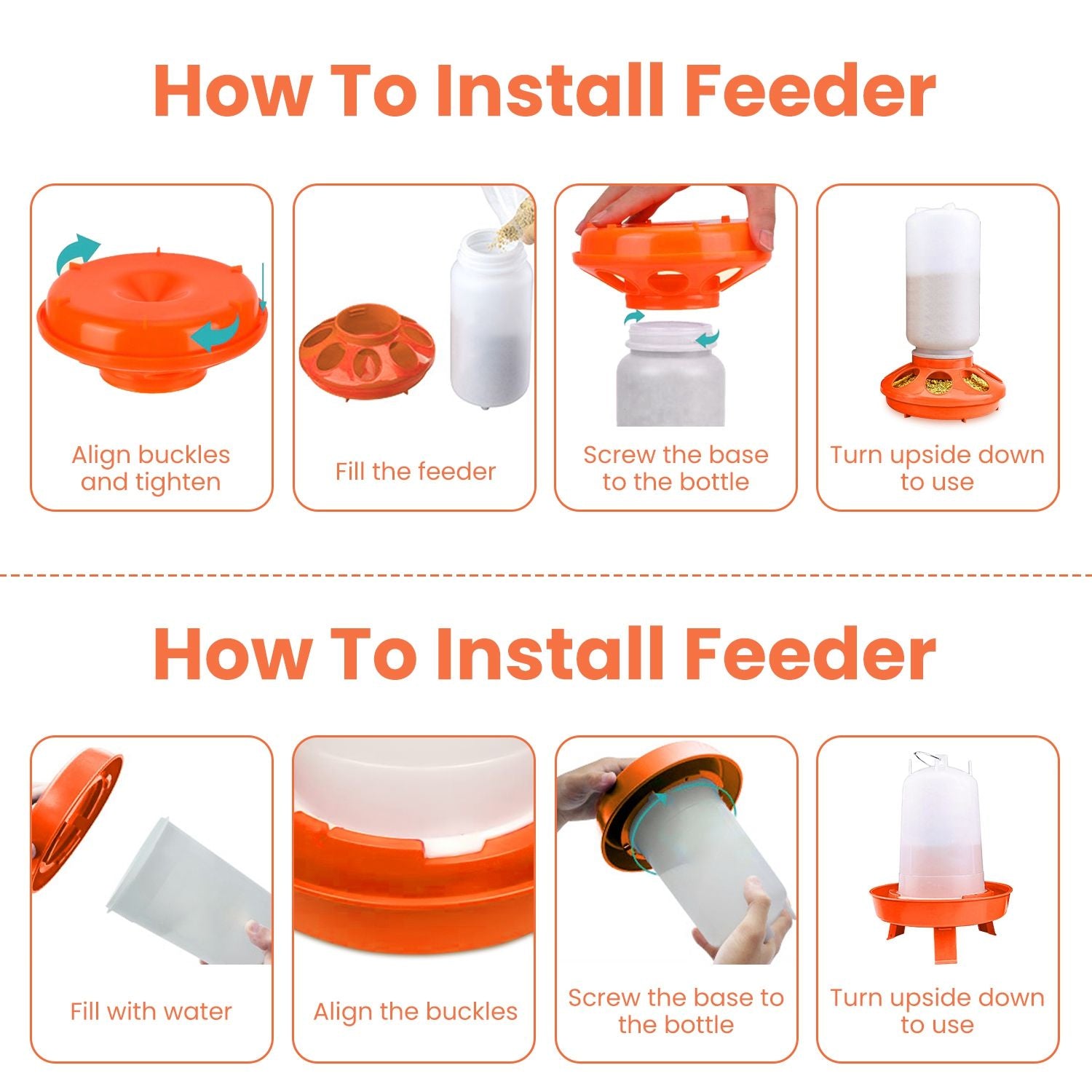 How To Install Feeder

Align buckles and tighten

Fill the feeder

Screw the base to the bottle

Turn upside down to use

How To Install Feeder

Fill with water

Align the buckles

Screw the base to the bottle

Turn upside down to use